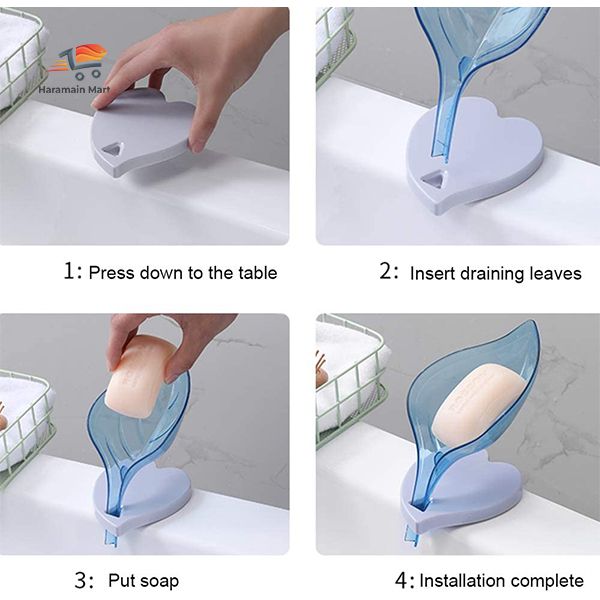 Haramain Mart

1: Press down to the table

2: Insert draining leaves

3: Put soap

4: Installation complete